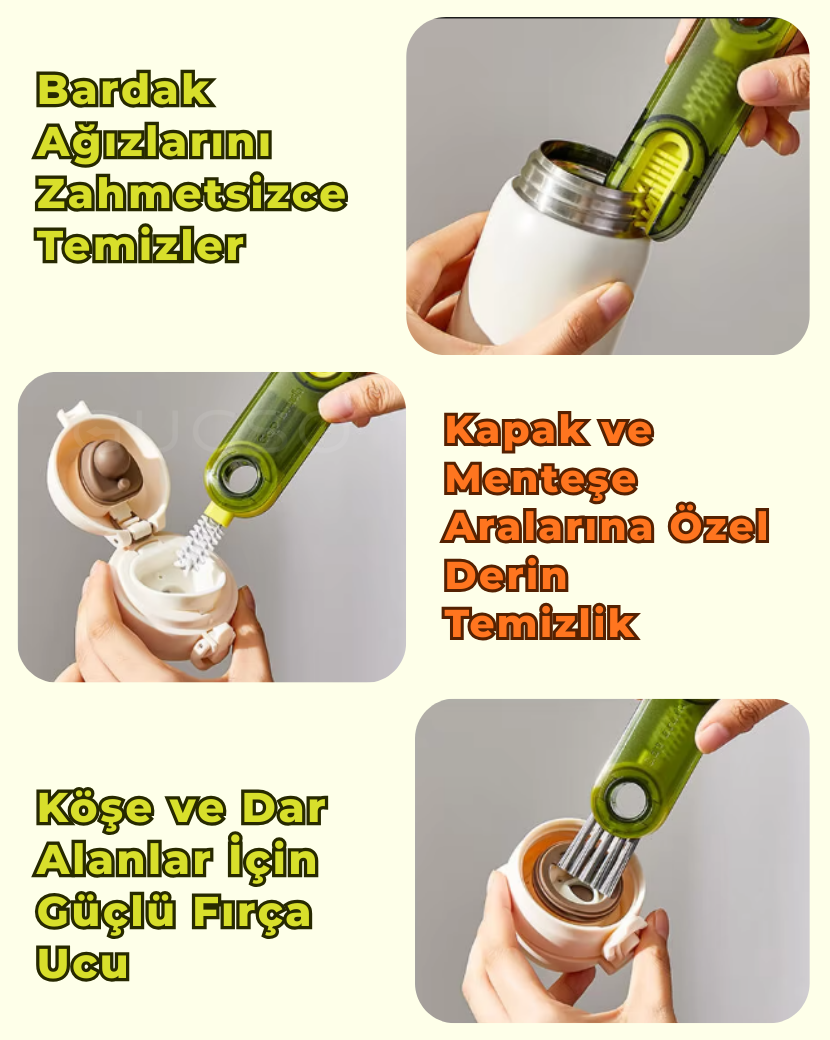 Bardak Ağızlarını Zahmetsizce Temizler

Kapak ve Menteşe Aralarına Özel Derin Temizlik

Köşe ve Dar Alanlar İçin Güçlü Fırça Ucu